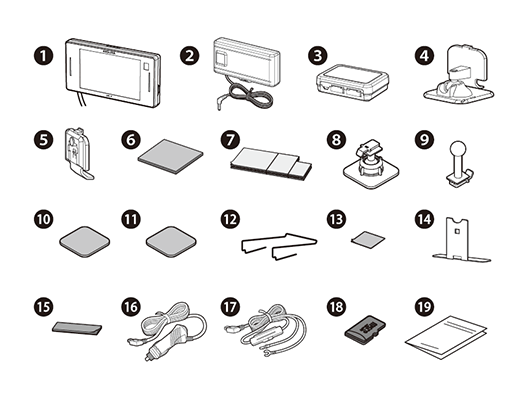 1
2
3
4
5
6
7
8
9
10
11
12
13
14
15
16
17
18
19